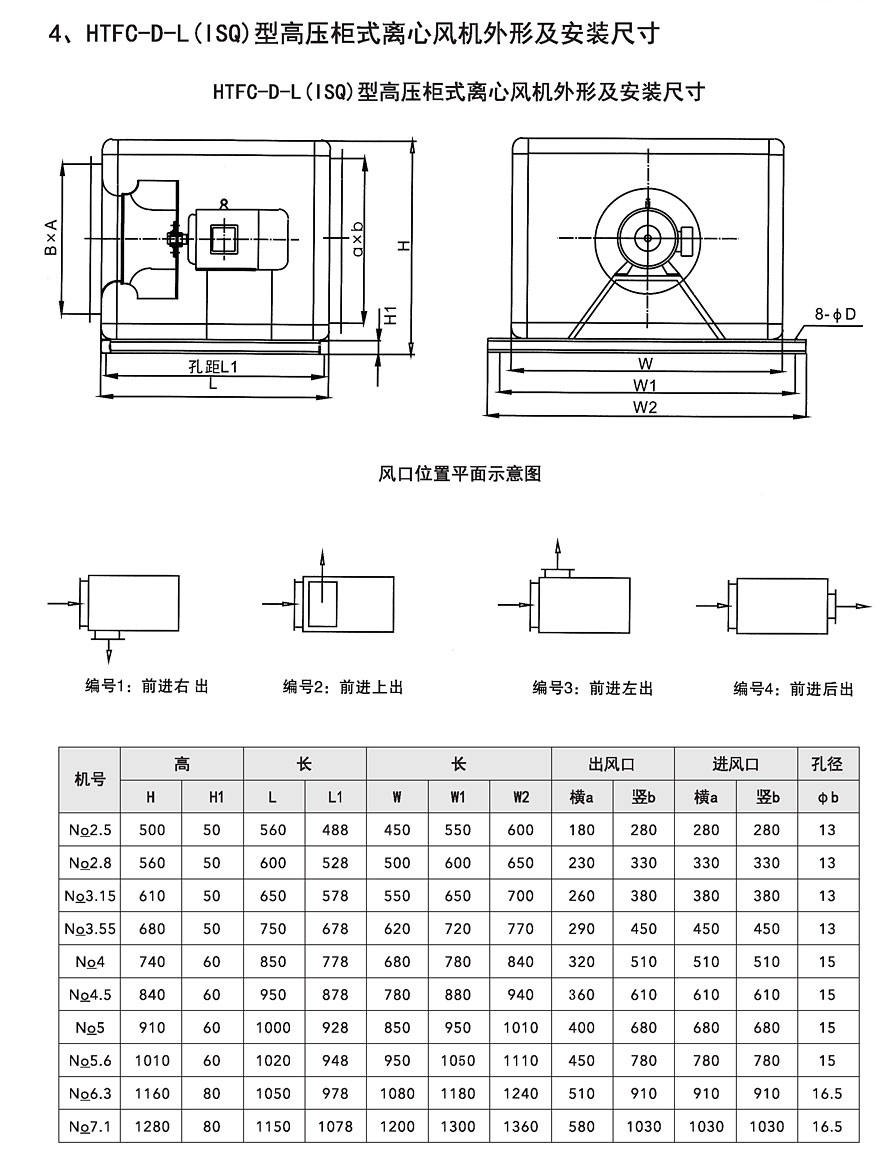 4、HTFC-D-L(ISQ)型高压柜式离心风机外形及安装尺寸

HTFC-D-L(ISQ)型高压柜式离心风机外形及安装尺寸

B×A

a×b

H

H1

孔距L1

L

8-φD

W

W1

W2

风口位置平面示意图

编号1：前进右 出

编号2：前进上出

编号3：前进左出

编号4：前进后出

| 机号 | 高 | | 长 | | 长 | | | 出风口 | | 进风口 | | 孔径 |
|---|---|---|---|---|---|---|---|---|---|---|---|---|
| | H | H1 | L | L1 | W | W1 | W2 | 横a | 竖b | 横a | 竖b | φb |
| No2.5 | 500 | 50 | 560 | 488 | 450 | 550 | 600 | 180 | 280 | 280 | 280 | 13 |
| No2.8 | 560 | 50 | 600 | 528 | 500 | 600 | 650 | 230 | 330 | 330 | 330 | 13 |
| No3.15 | 610 | 50 | 650 | 578 | 550 | 650 | 700 | 260 | 380 | 380 | 380 | 13 |
| No3.55 | 680 | 50 | 750 | 678 | 620 | 720 | 770 | 290 | 450 | 450 | 450 | 13 |
| No4 | 740 | 60 | 850 | 778 | 680 | 780 | 840 | 320 | 510 | 510 | 510 | 15 |
| No4.5 | 840 | 60 | 950 | 878 | 780 | 880 | 940 | 360 | 610 | 610 | 610 | 15 |
| No5 | 910 | 60 | 1000 | 928 | 850 | 950 | 1010 | 400 | 680 | 680 | 680 | 15 |
| No5.6 | 1010 | 60 | 1020 | 948 | 950 | 1050 | 1110 | 450 | 780 | 780 | 780 | 15 |
| No6.3 | 1160 | 80 | 1050 | 978 | 1080 | 1180 | 1240 | 510 | 910 | 910 | 910 | 16.5 |
| No7.1 | 1280 | 80 | 1150 | 1078 | 1200 | 1300 | 1360 | 580 | 1030 | 1030 | 1030 | 16.5 |