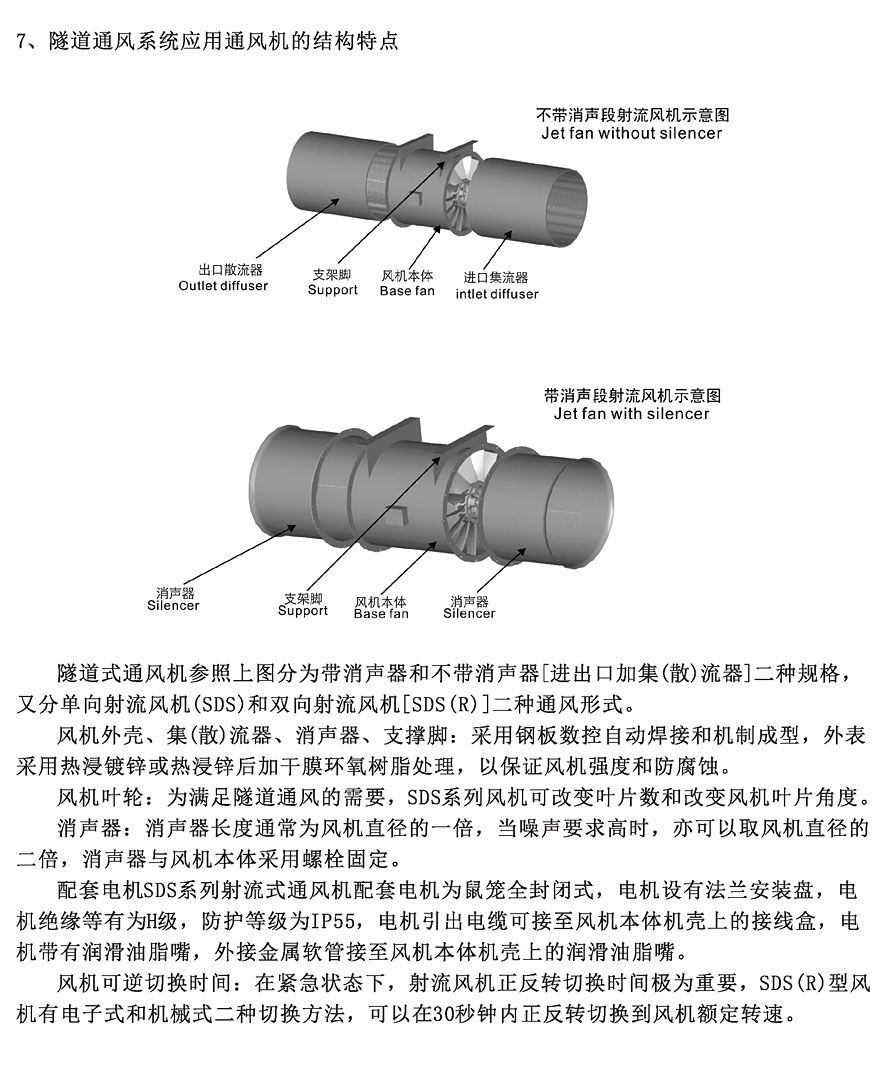 7、隧道通风系统应用通风机的结构特点

不带消声段射流风机示意图
Jet fan without silencer

出口散流器
Outlet diffuser

支架脚
Support

风机本体
Base fan

进口集流器
intlet diffuser

带消声段射流风机示意图
Jet fan with silencer

消声器
Silencer

支架脚
Support

风机本体
Base fan

消声器
Silencer

隧道式通风机参照上图分为带消声器和不带消声器[进出口加集(散)流器]二种规格，又分单向射流风机(SDS)和双向射流风机[SDS(R)]二种通风形式。

风机外壳、集(散)流器、消声器、支撑脚：采用钢板数控自动焊接和机制成型，外表采用热浸镀锌或热浸锌后加干膜环氧树脂处理，以保证风机强度和防腐蚀。

风机叶轮：为满足隧道通风的需要，SDS系列风机可改变叶片数和改变风机叶片角度。

消声器：消声器长度通常为风机直径的一倍，当噪声要求高时，亦可以取风机直径的二倍，消声器与风机本体采用螺栓固定。

配套电机SDS系列射流式通风机配套电机为鼠笼全封闭式，电机设有法兰安装盘，电机绝缘等有为H级，防护等级为IP55，电机引出电缆可接至风机本体机壳上的接线盒，电机带有润滑油脂嘴，外接金属软管接至风机本体机壳上的润滑油脂嘴。

风机可逆切换时间：在紧急状态下，射流风机正反转切换时间极为重要，SDS(R)型风机有电子式和机械式二种切换方法，可以在30秒钟内正反转切换到风机额定转速。