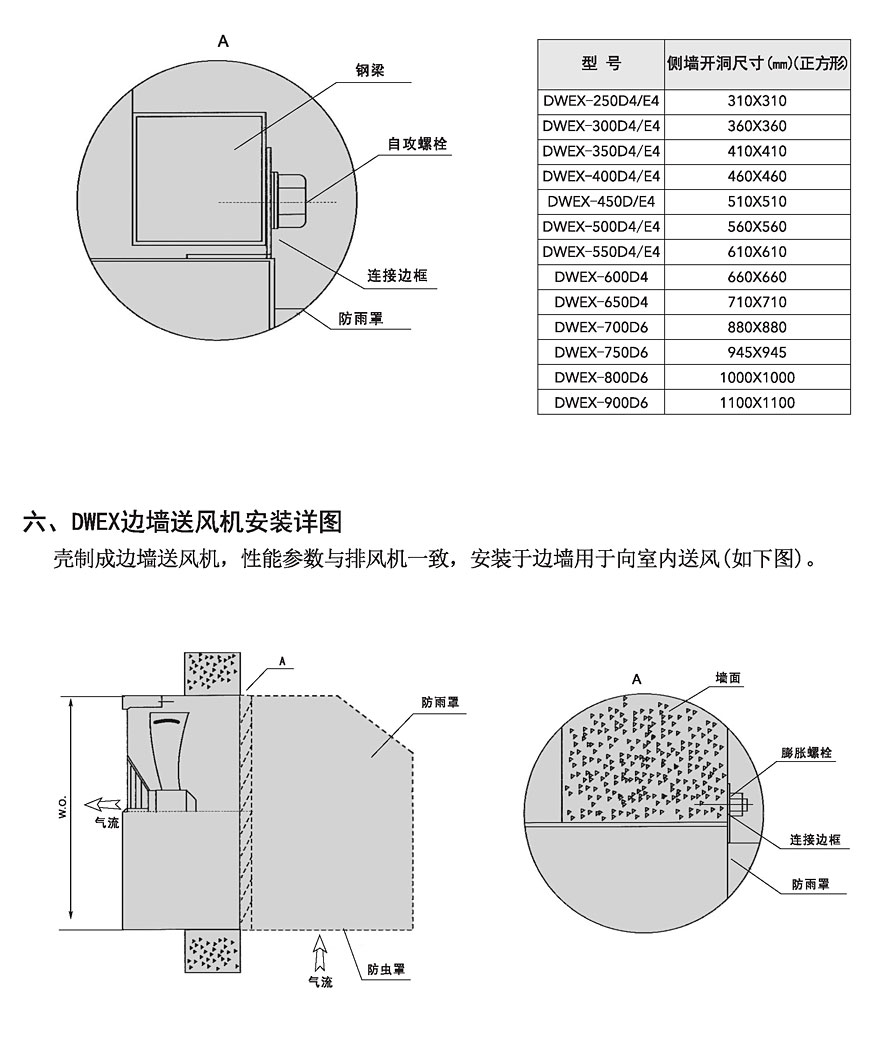 A

钢梁

自攻螺栓

连接边框

防雨罩

| 型 号 | 侧墙开洞尺寸(mm)(正方形) |
|---|---|
| DWEX-250D4/E4 | 310X310 |
| DWEX-300D4/E4 | 360X360 |
| DWEX-350D4/E4 | 410X410 |
| DWEX-400D4/E4 | 460X460 |
| DWEX-450D/E4 | 510X510 |
| DWEX-500D4/E4 | 560X560 |
| DWEX-550D4/E4 | 610X610 |
| DWEX-600D4 | 660X660 |
| DWEX-650D4 | 710X710 |
| DWEX-700D6 | 880X880 |
| DWEX-750D6 | 945X945 |
| DWEX-800D6 | 1000X1000 |
| DWEX-900D6 | 1100X1100 |

六、DWEX边墙送风机安装详图

壳制成边墙送风机，性能参数与排风机一致，安装于边墙用于向室内送风(如下图)。

A

防雨罩

W.O.

气流

气流

防虫罩

A

墙面

膨胀螺栓

连接边框

防雨罩