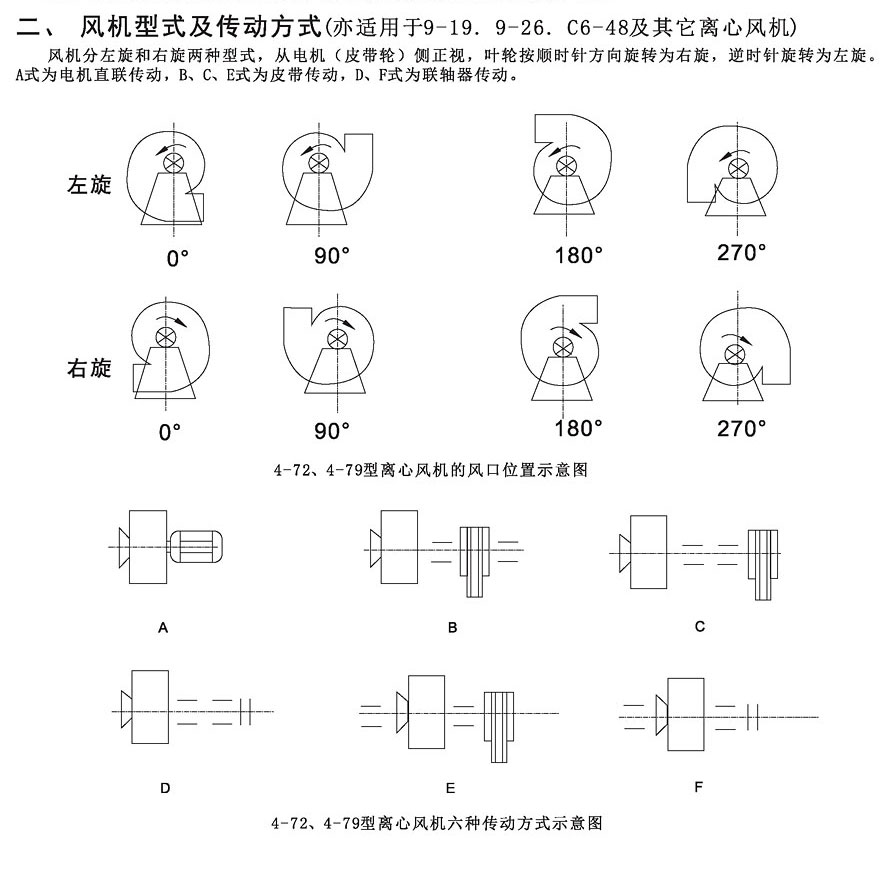 二、 风机型式及传动方式(亦适用于9-19. 9-26. C6-48及其它离心风机)

风机分左旋和右旋两种型式，从电机（皮带轮）侧正视，叶轮按顺时针方向旋转为右旋，逆时针旋转为左旋。A式为电机直联传动，B、C、E式为皮带传动，D、F式为联轴器传动。

左旋

0° 90° 180° 270°

右旋

0° 90° 180° 270°

4-72、4-79型离心风机的风口位置示意图

A B C

D E F

4-72、4-79型离心风机六种传动方式示意图